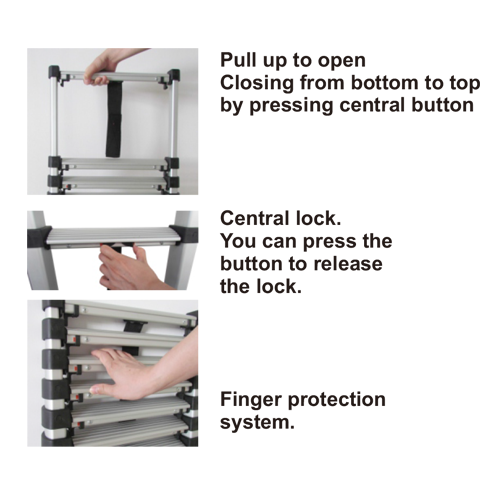 Pull up to open
Closing from bottom to top by pressing central button

Central lock.
You can press the button to release the lock.

Finger protection system.